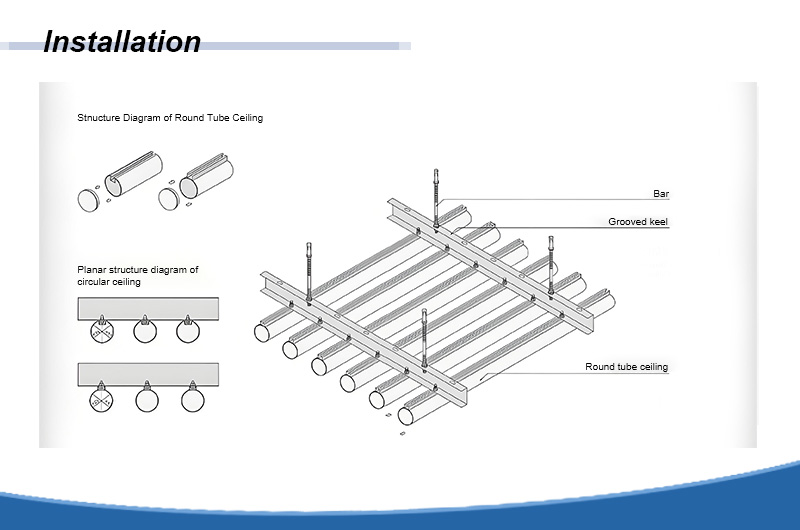 Installation

Stnucture Diagram of Round Tube Ceiling

Planar structure diagram of circular ceiling

Bar

Grooved keel

Round tube ceiling