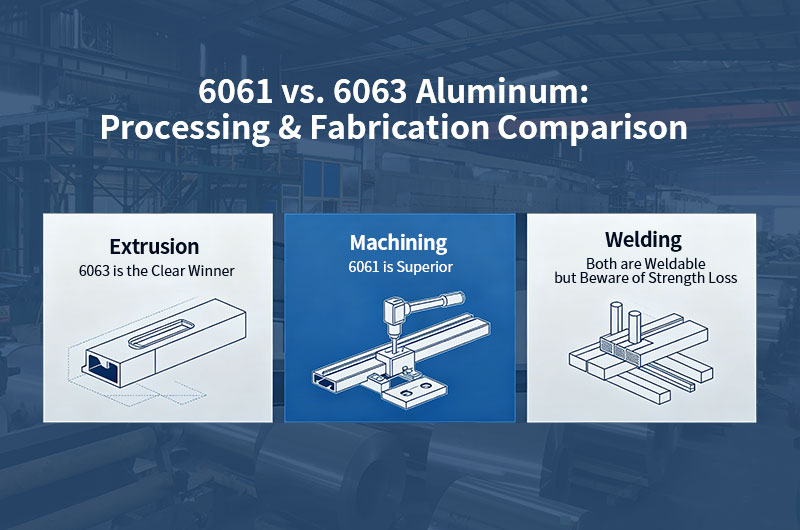 6061 vs. 6063 Aluminum:
Processing & Fabrication Comparison

Extrusion
6063 is the Clear Winner

Machining
6061 is Superior

Welding
Both are Weldable
but Beware of Strength Loss